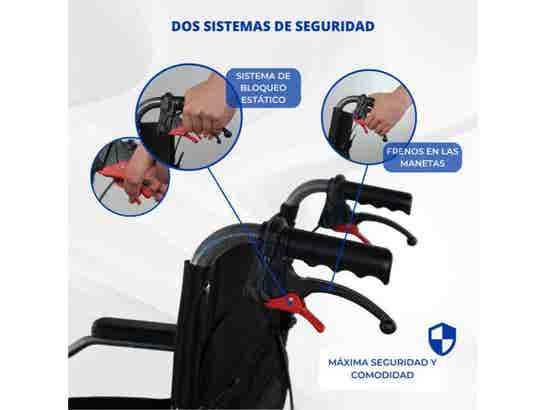 DOS SISTEMAS DE SEGURIDAD

SISTEMA DE BLOQUEO ESTÁTICO

FRENOS EN LAS MANETAS

MÁXIMA SEGURIDAD Y COMODIDAD