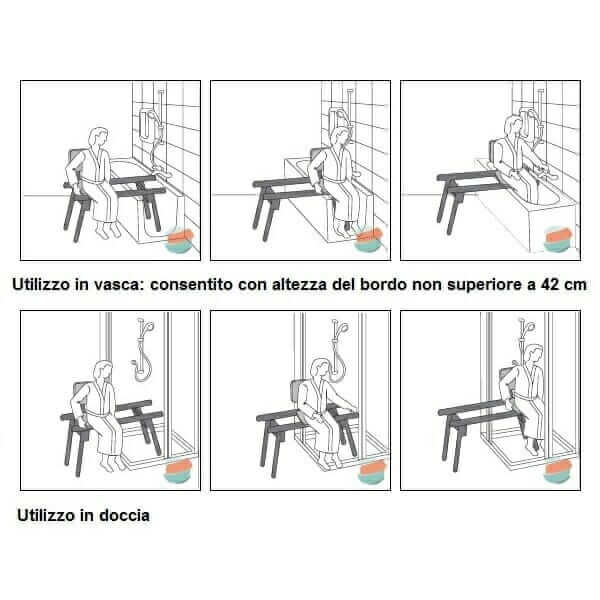 Utilizzo in vasca: consentito con altezza del bordo non superiore a 42 cm

Utilizzo in doccia