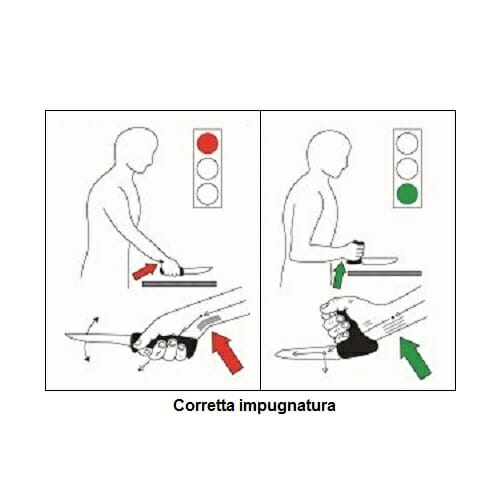 Corretta impugnatura