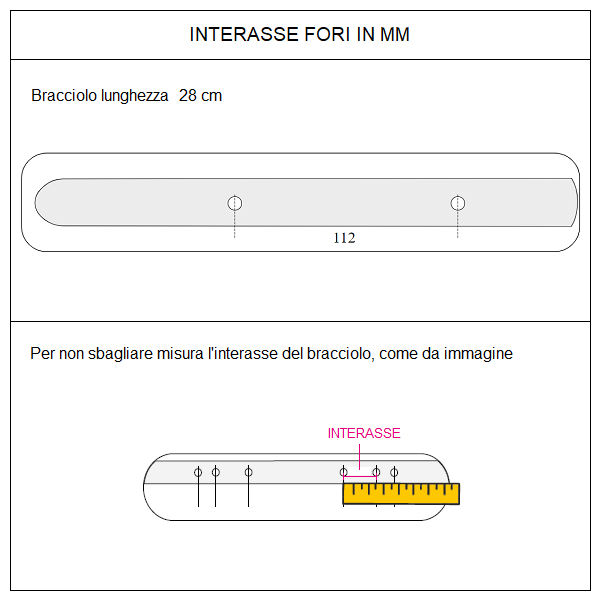 INTERASSE FORI IN MM

Bracciolo lunghezza 28 cm

112

Per non sbagliare misura l'interasse del bracciolo, come da immagine

INTERASSE