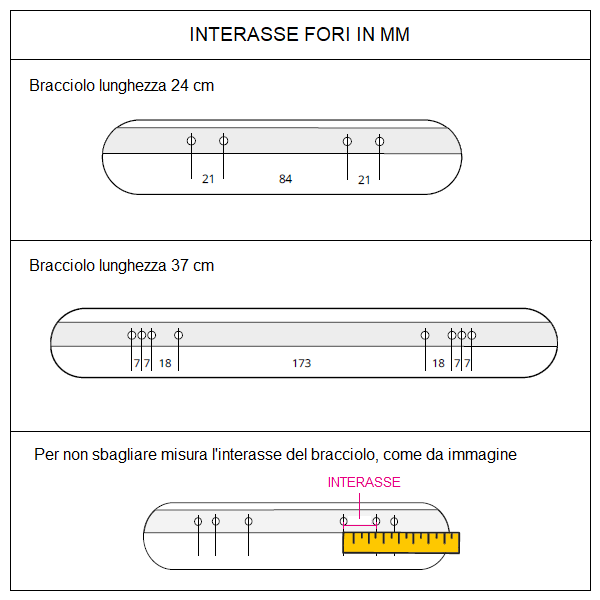 INTERASSE FORI IN MM

Bracciolo lunghezza 24 cm

21 84 21

Bracciolo lunghezza 37 cm

7 7 18 173 18 7 7

Per non sbagliare misura l'interasse del bracciolo, come da immagine

INTERASSE