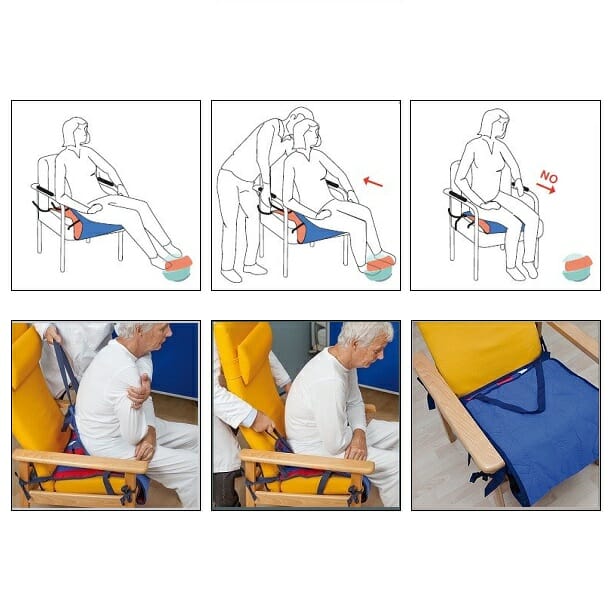 NO