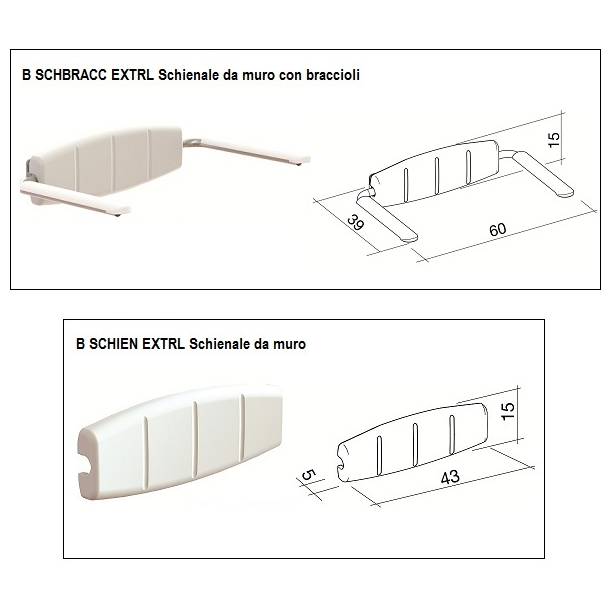 B SCHBRACC EXTRL Schienale da muro con braccioli

15

39

60

B SCHIEN EXTRL Schienale da muro

15

5

43