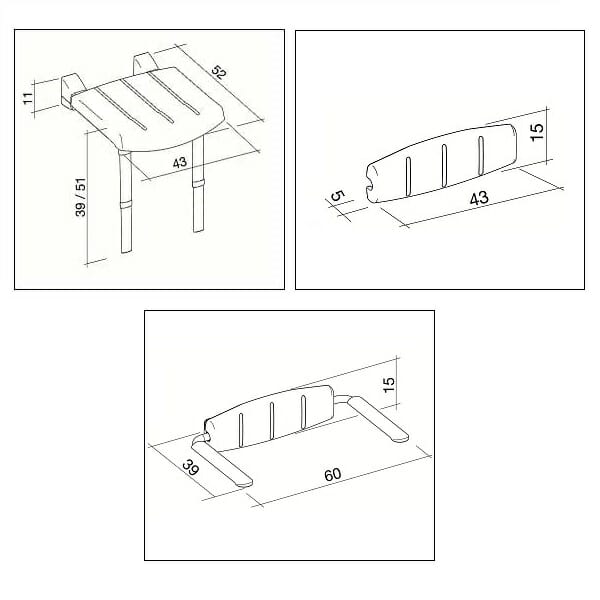 11
52
43
39 / 51

15
5
43

15
39
60