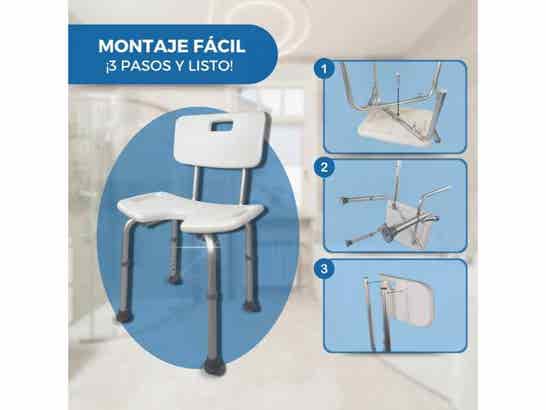 MONTAJE FÁCIL
¡3 PASOS Y LISTO!

1

2

3