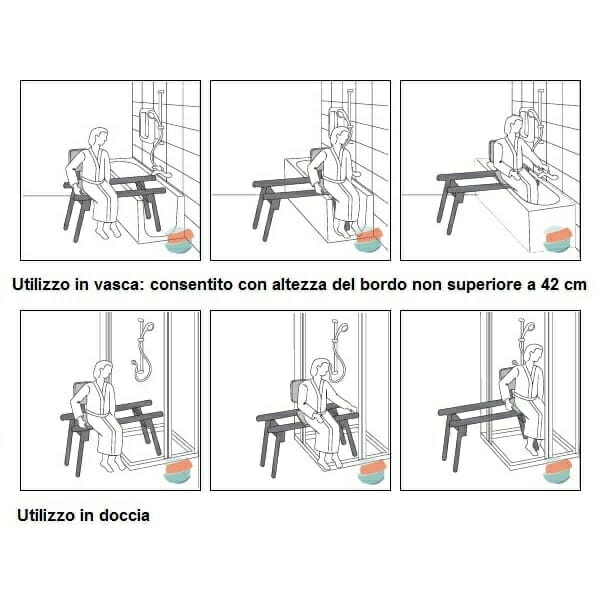 Utilizzo in vasca: consentito con altezza del bordo non superiore a 42 cm

Utilizzo in doccia