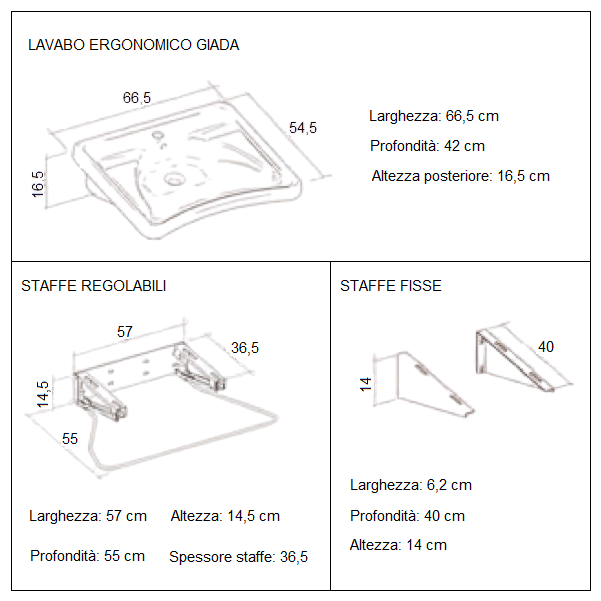 LAVABO ERGONOMICO GIADA

66,5

54,5

16,5

Larghezza: 66,5 cm

Profondità: 42 cm

Altezza posteriore: 16,5 cm

STAFFE REGOLABILI

57

36,5

14,5

55

Larghezza: 57 cm

Altezza: 14,5 cm

Profondità: 55 cm

Spessore staffe: 36,5

STAFFE FISSE

14

40

Larghezza: 6,2 cm

Profondità: 40 cm

Altezza: 14 cm