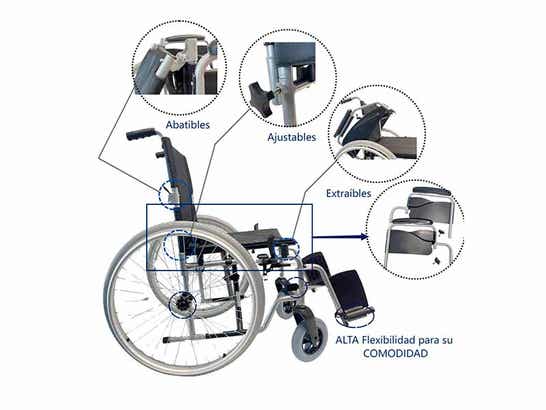 Abatibles

Ajustables

Extraíbles

ALTA Flexibilidad para su COMODIDAD