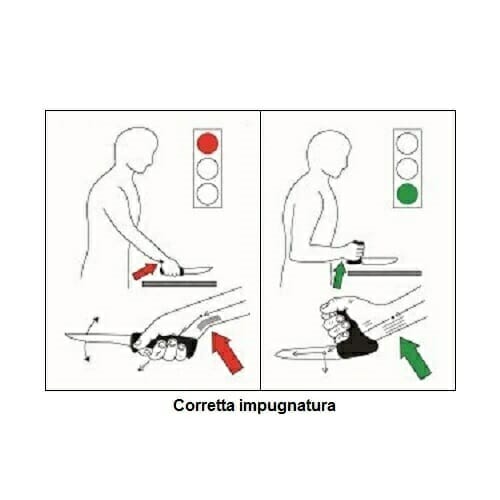 Corretta impugnatura