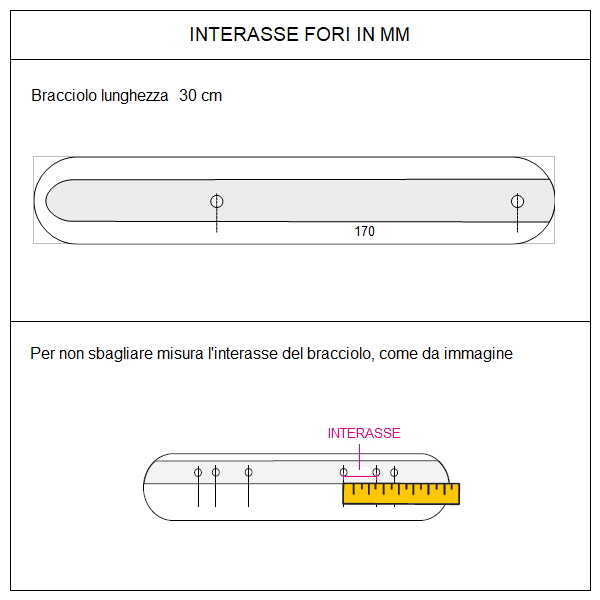 INTERASSE FORI IN MM

Bracciolo lunghezza 30 cm

170

Per non sbagliare misura l'interasse del bracciolo, come da immagine

INTERASSE