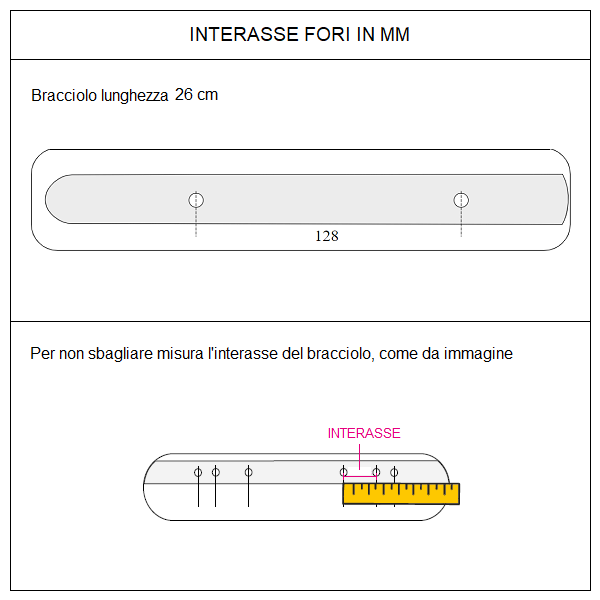 INTERASSE FORI IN MM

Bracciolo lunghezza 26 cm

128

Per non sbagliare misura l'interasse del bracciolo, come da immagine

INTERASSE