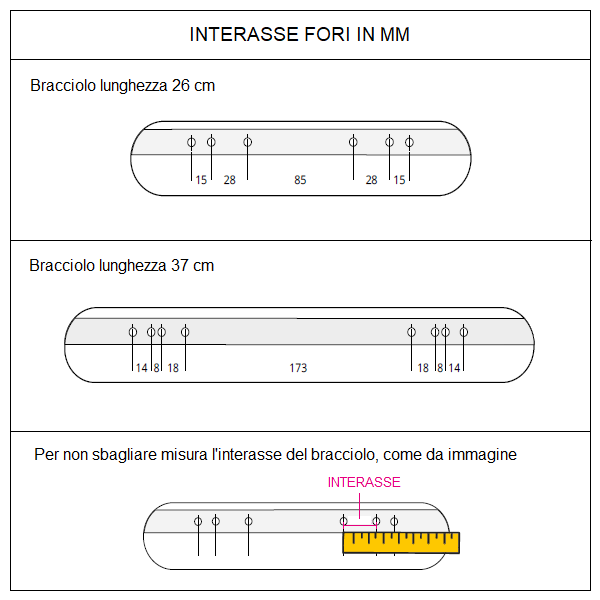 INTERASSE FORI IN MM

Bracciolo lunghezza 26 cm

15 28 85 28 15

Bracciolo lunghezza 37 cm

14 8 18 173 18 8 14

Per non sbagliare misura l'interasse del bracciolo, come da immagine

INTERASSE