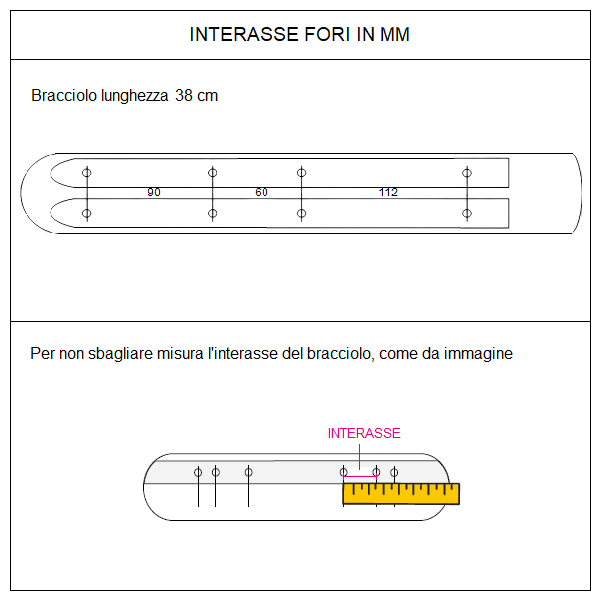 INTERASSE FORI IN MM

Bracciolo lunghezza 38 cm

90 60 112

Per non sbagliare misura l'interasse del bracciolo, come da immagine

INTERASSE