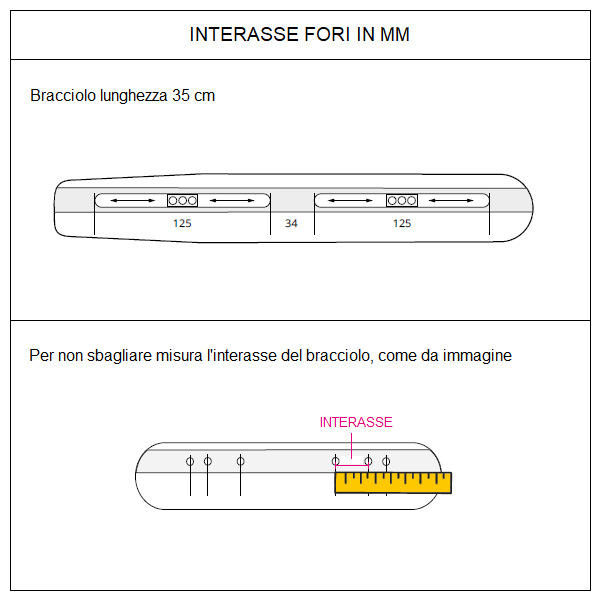 INTERASSE FORI IN MM

Bracciolo lunghezza 35 cm

125

34

125

Per non sbagliare misura l'interasse del bracciolo, come da immagine

INTERASSE