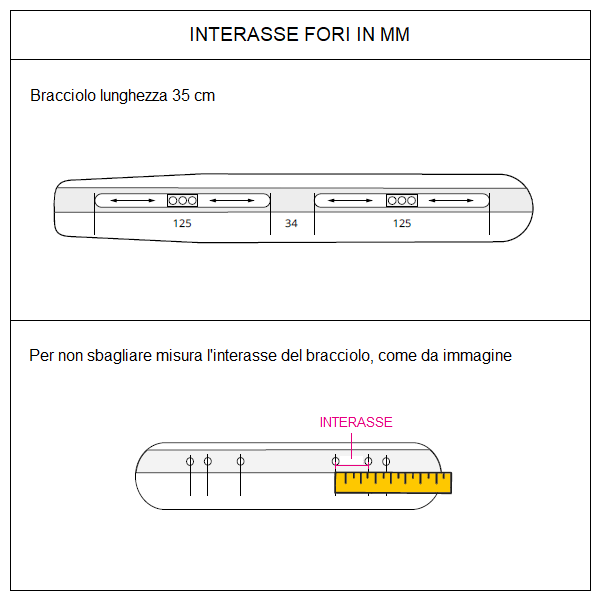 INTERASSE FORI IN MM

Bracciolo lunghezza 35 cm

125

34

125

Per non sbagliare misura l'interasse del bracciolo, come da immagine

INTERASSE