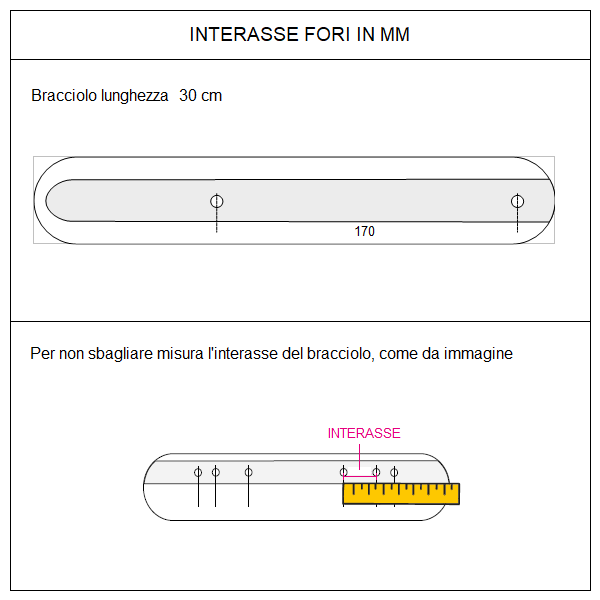 INTERASSE FORI IN MM

Bracciolo lunghezza 30 cm

170

Per non sbagliare misura l'interasse del bracciolo, come da immagine

INTERASSE