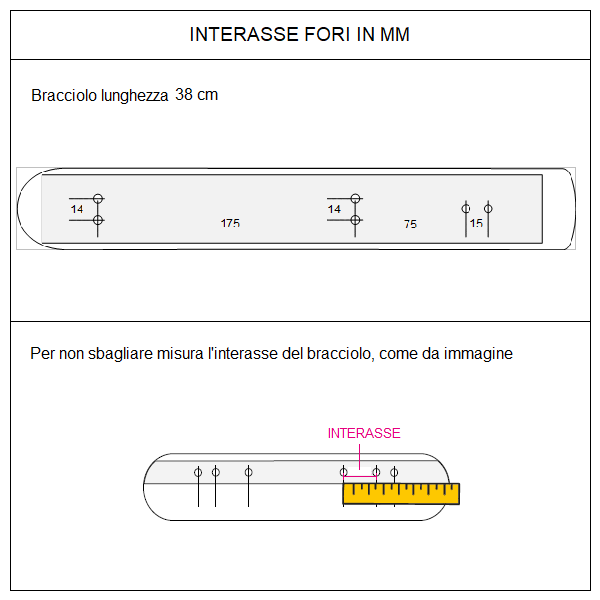 INTERASSE FORI IN MM

Bracciolo lunghezza 38 cm

14
175
14
75
15

Per non sbagliare misura l'interasse del bracciolo, come da immagine

INTERASSE